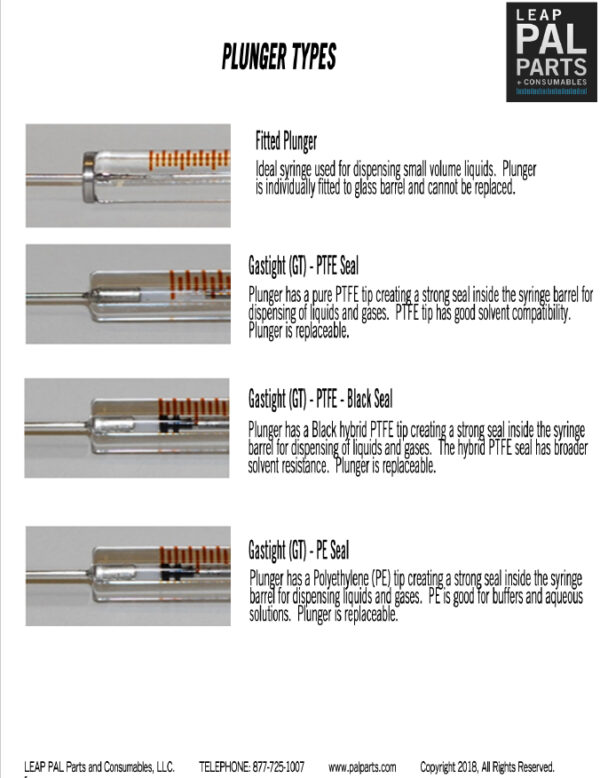 PLUNGER TYPES

LEAP
PAL
PARTS
+ CONSUMABLES

Fitted Plunger
Ideal syringe used for dispensing small volume liquids. Plunger is individually fitted to glass barrel and cannot be replaced.

Gastight (GT) - PTFE Seal
Plunger has a pure PTFE tip creating a strong seal inside the syringe barrel for dispensing of liquids and gases. PTFE tip has good solvent compatibility. Plunger is replaceable.

Gastight (GT) - PTFE - Black Seal
Plunger has a Black hybrid PTFE tip creating a strong seal inside the syringe barrel for dispensing of liquids and gases. The hybrid PTFE seal has broader solvent resistance. Plunger is replaceable.

Gastight (GT) - PE Seal
Plunger has a Polyethylene (PE) tip creating a strong seal inside the syringe barrel for dispensing liquids and gases. PE is good for buffers and aqueous solutions. Plunger is replaceable.

LEAP PAL Parts and Consumables, LLC. TELEPHONE: 877-725-1007 www.palparts.com Copyright 2018, All Rights Reserved.