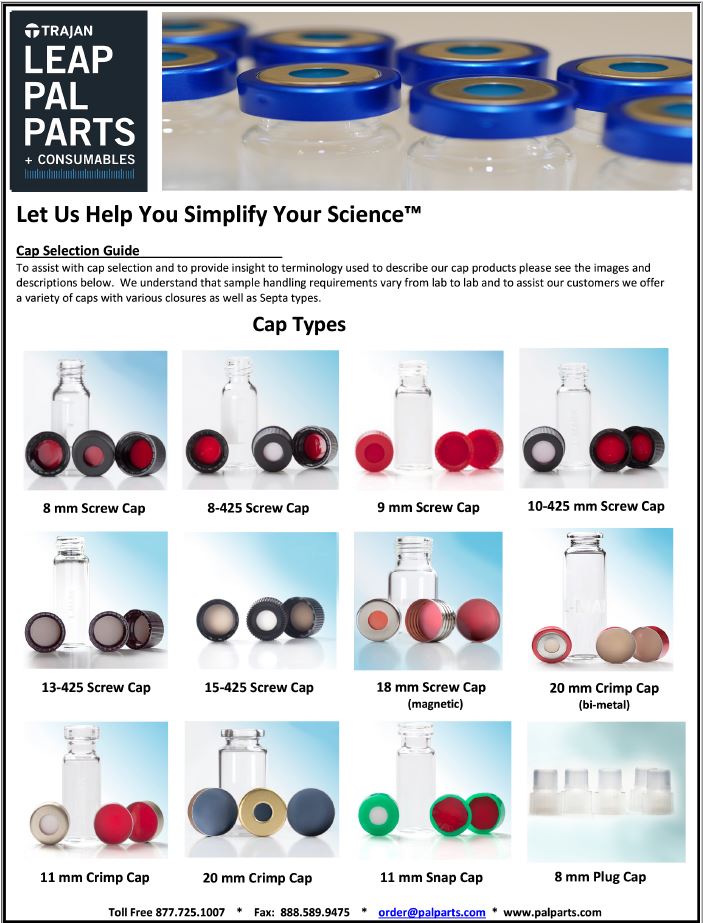 TRAJAN
LEAP PAL PARTS
+ CONSUMABLES

Let Us Help You Simplify Your Science™

Cap Selection Guide
To assist with cap selection and to provide insight to terminology used to describe our cap products please see the images and descriptions below. We understand that sample handling requirements vary from lab to lab and to assist our customers we offer a variety of caps with various closures as well as Septa types.

Cap Types

8 mm Screw Cap
8-425 Screw Cap
9 mm Screw Cap
10-425 mm Screw Cap

13-425 Screw Cap
15-425 Screw Cap
18 mm Screw Cap (magnetic)
20 mm Crimp Cap (bi-metal)

11 mm Crimp Cap
20 mm Crimp Cap
11 mm Snap Cap
8 mm Plug Cap

Toll Free 877.725.1007 * Fax: 888.589.9475 * order@palparts.com * www.palparts.com