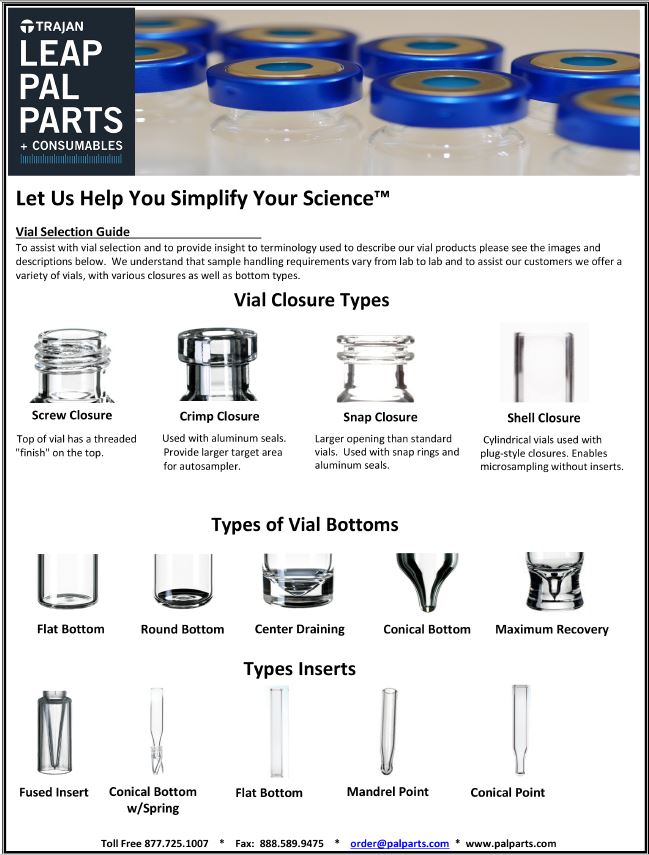 TRAJAN
LEAP
PAL
PARTS
+ CONSUMABLES

Let Us Help You Simplify Your Science™

Vial Selection Guide
To assist with vial selection and to provide insight to terminology used to describe our vial products please see the images and descriptions below. We understand that sample handling requirements vary from lab to lab and to assist our customers we offer a variety of vials, with various closures as well as bottom types.

Vial Closure Types

Screw Closure
Top of vial has a threaded "finish" on the top.

Crimp Closure
Used with aluminum seals. Provide larger target area for autosampler.

Snap Closure
Larger opening than standard vials. Used with snap rings and aluminum seals.

Shell Closure
Cylindrical vials used with plug-style closures. Enables microsampling without inserts.

Types of Vial Bottoms

Flat Bottom
Round Bottom
Center Draining
Conical Bottom
Maximum Recovery

Types Inserts

Fused Insert
Conical Bottom w/Spring
Flat Bottom
Mandrel Point
Conical Point

Toll Free 877.725.1007 * Fax: 888.589.9475 * order@palparts.com * www.palparts.com